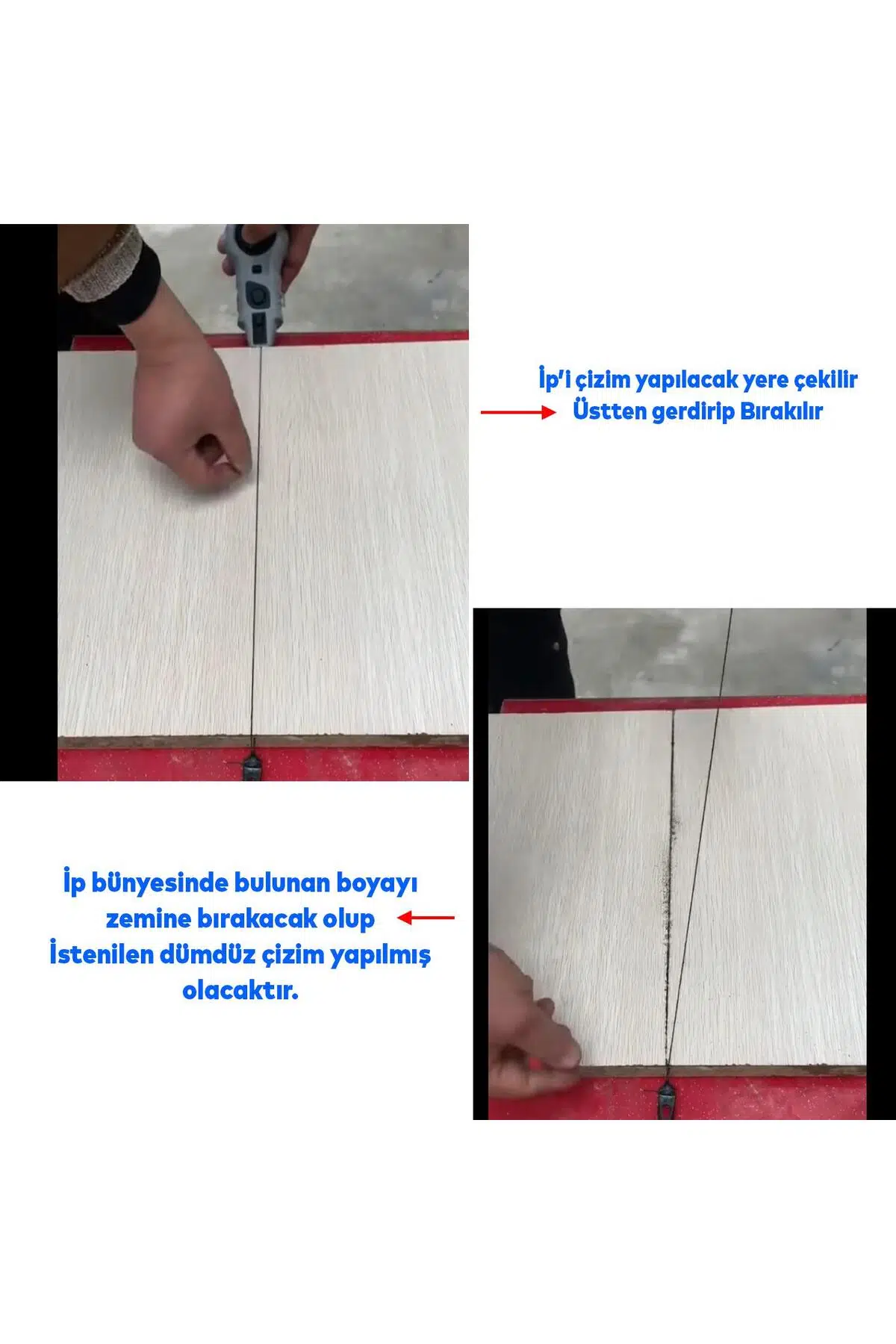 İp'i çizim yapılacak yere çekilir
Üstten gerdirip Bırakılır

İp bünyesinde bulunan boyayı zemine bırakacak olup İstenilen dümdüz çizim yapılmış olacaktır.